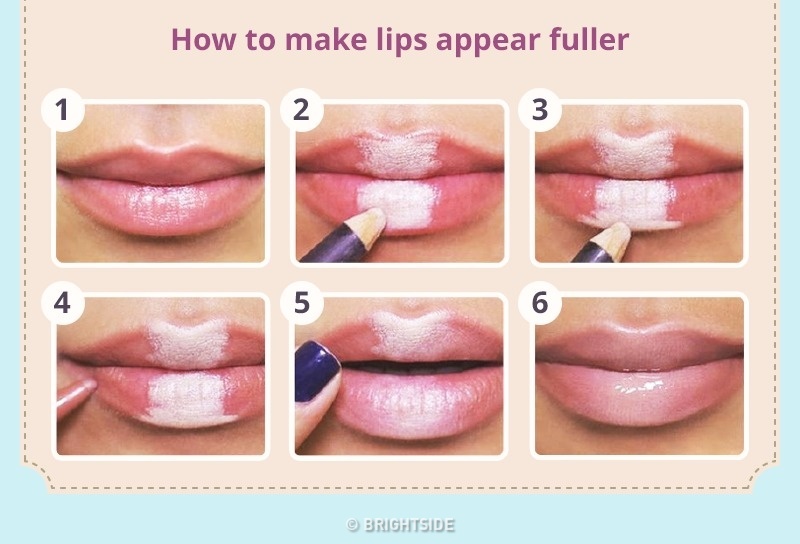 How to make lips appear fuller

1

2

3

4

5

6

© BRIGHTSIDE